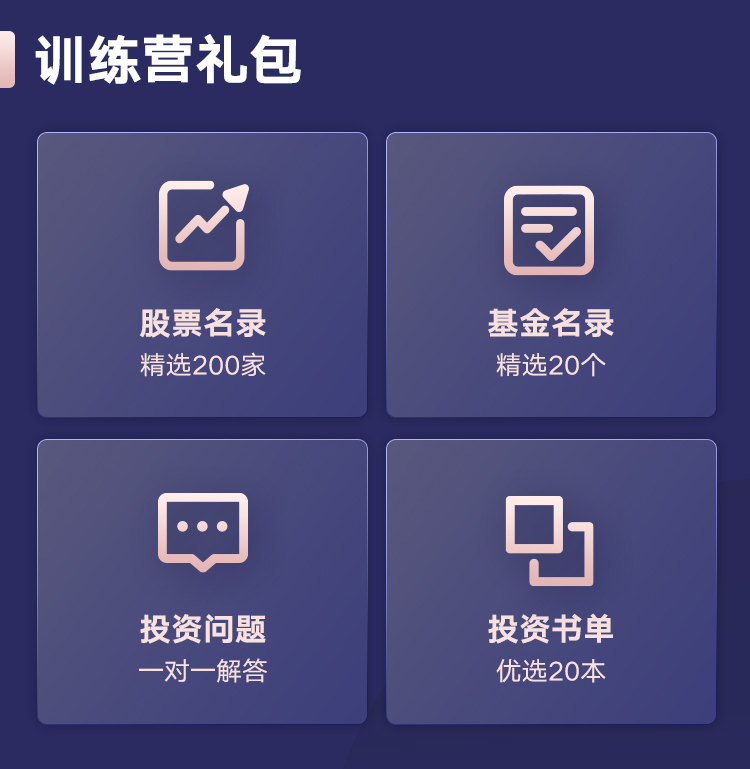 训练营礼包

股票名录
精选200家

基金名录
精选20个

投资问题
一对一解答

投资书单
优选20本