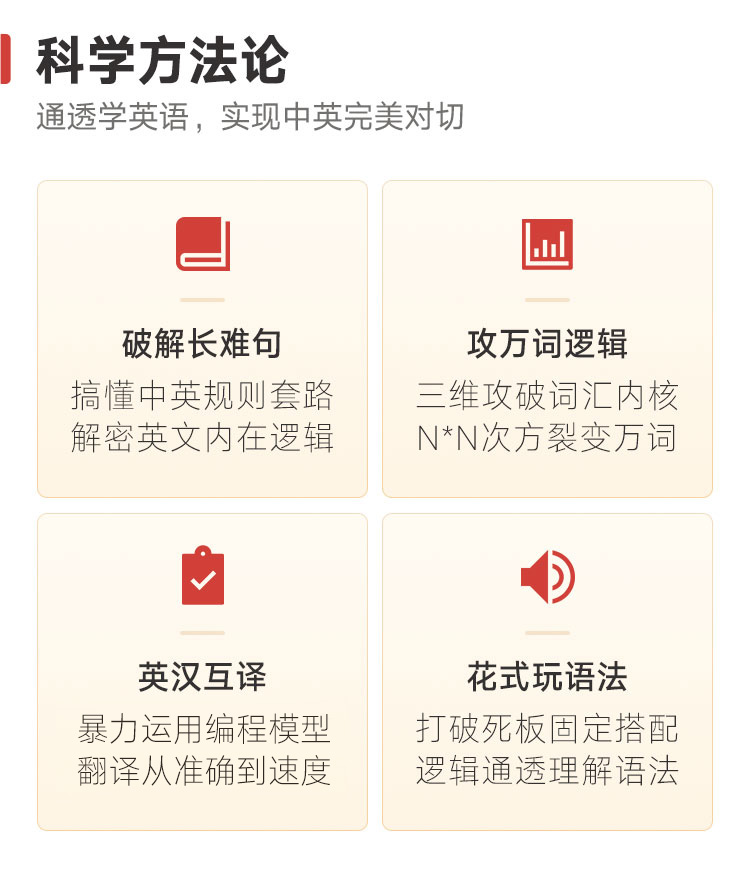 科学方法论

通透学英语，实现中英完美对切

破解长难句

搞懂中英规则套路
解密英文内在逻辑

攻万词逻辑

三维攻破词汇内核
N*N次方裂变万词

英汉互译

暴力运用编程模型
翻译从准确到速度

花式玩语法

打破死板固定搭配
逻辑通透理解语法