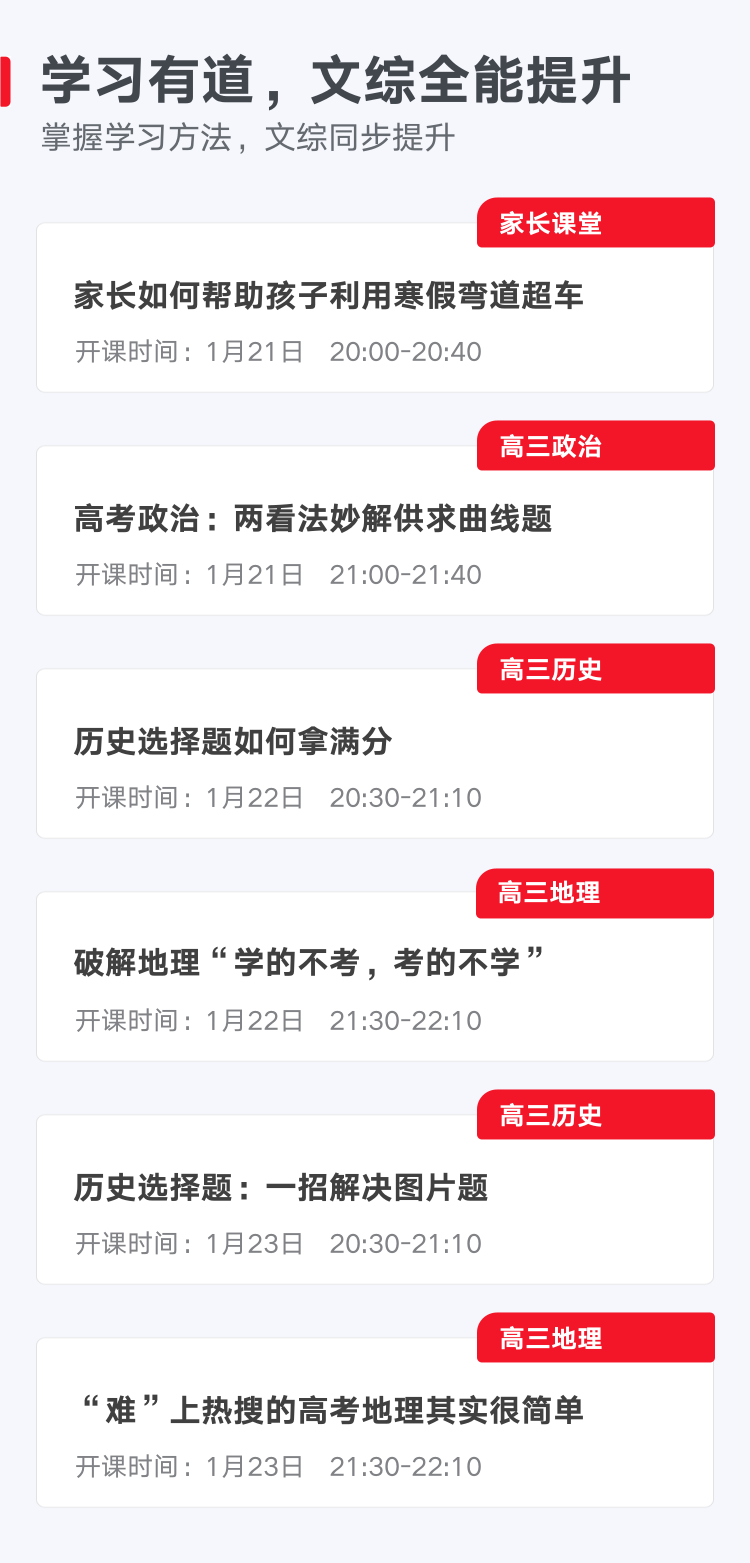 学习有道，文综全能提升
掌握学习方法，文综同步提升

家长课堂
家长如何帮助孩子利用寒假弯道超车
开课时间：1月21日　20:00-20:40

高三政治
高考政治：两看法妙解供求曲线题
开课时间：1月21日　21:00-21:40

高三历史
历史选择题如何拿满分
开课时间：1月22日　20:30-21:10

高三地理
破解地理“学的不考，考的不学”
开课时间：1月22日　21:30-22:10

高三历史
历史选择题：一招解决图片题
开课时间：1月23日　20:30-21:10

高三地理
“难”上热搜的高考地理其实很简单
开课时间：1月23日　21:30-22:10