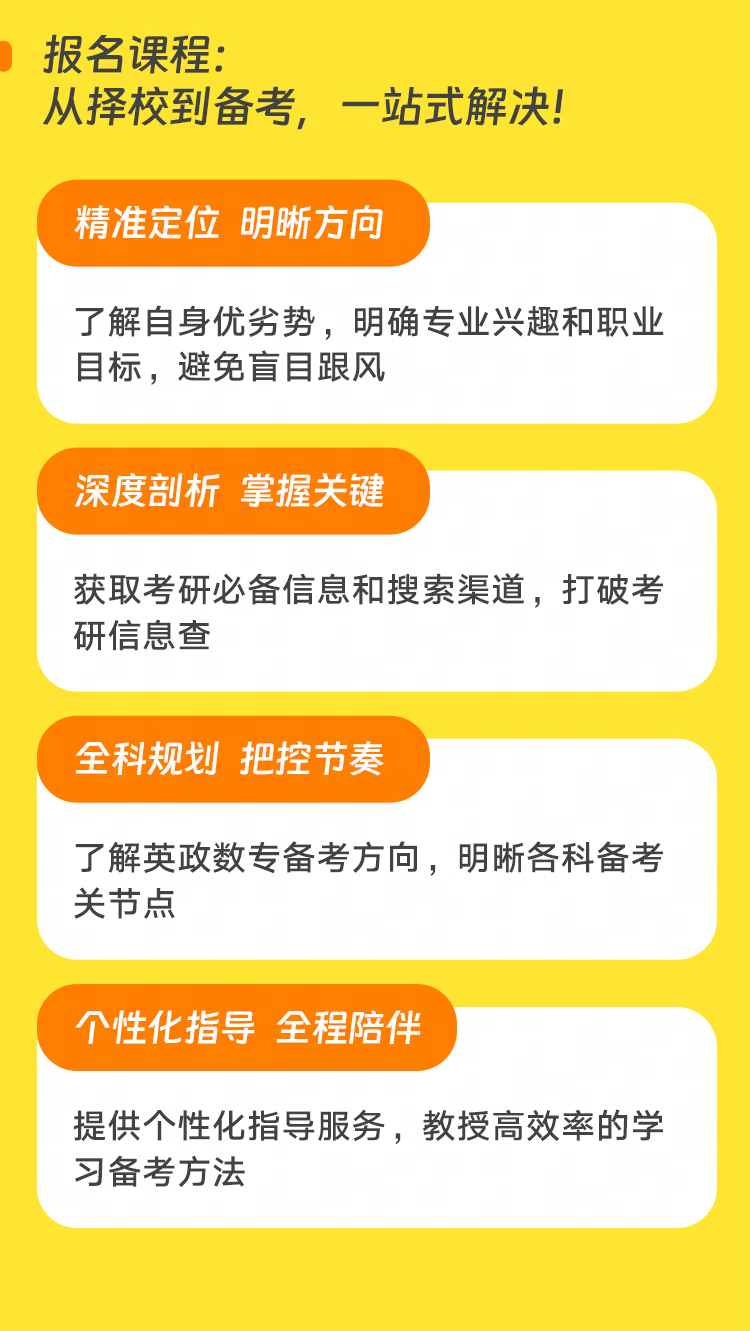 报名课程:
从择校到备考，一站式解决!

精准定位 明晰方向

了解自身优劣势，明确专业兴趣和职业目标，避免盲目跟风

深度剖析 掌握关键

获取考研必备信息和搜索渠道，打破考研信息查

全科规划 把控节奏

了解英政数专备考方向，明晰各科备考关节点

个性化指导 全程陪伴

提供个性化指导服务，教授高效率的学习备考方法