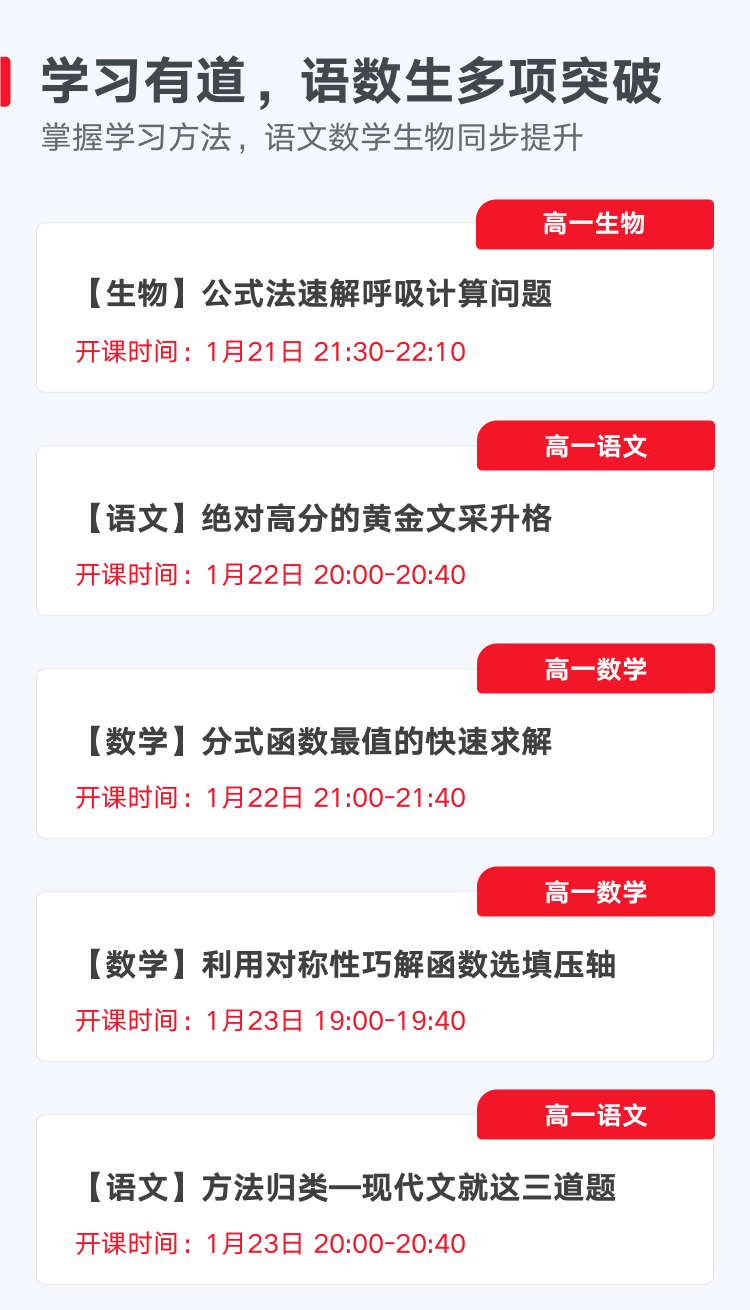 学习有道，语数生多项突破

掌握学习方法，语文数学生物同步提升

高一生物

【生物】公式法速解呼吸计算问题

开课时间：1月21日 21:30-22:10

高一语文

【语文】绝对高分的黄金文采升格

开课时间：1月22日 20:00-20:40

高一数学

【数学】分式函数最值的快速求解

开课时间：1月22日 21:00-21:40

高一数学

【数学】利用对称性巧解函数选填压轴

开课时间：1月23日 19:00-19:40

高一语文

【语文】方法归类—现代文就这三道题

开课时间：1月23日 20:00-20:40