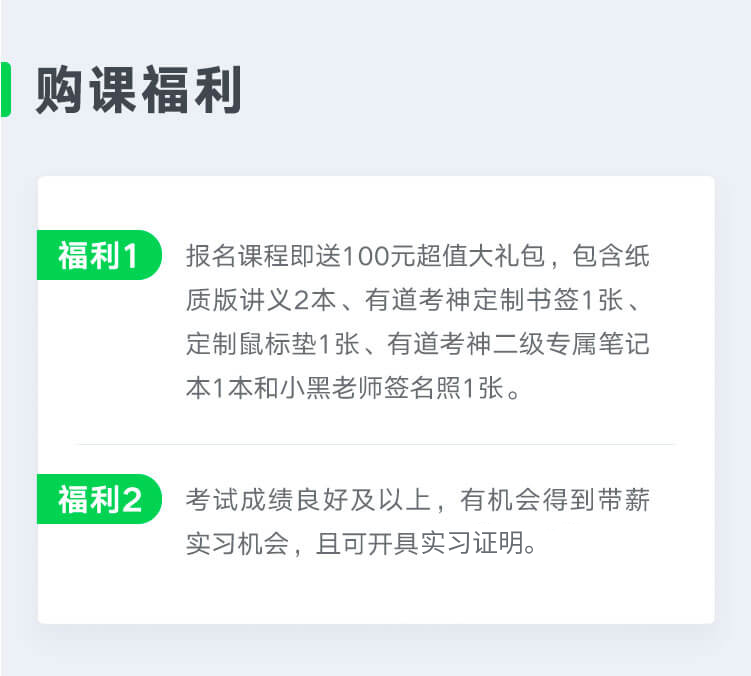 购课福利

福利1

报名课程即送100元超值大礼包，包含纸质版讲义2本、有道考神定制书签1张、定制鼠标垫1张、有道考神二级专属笔记本1本和小黑老师签名照1张。

福利2

考试成绩良好及以上，有机会得到带薪实习机会，且可开具实习证明。