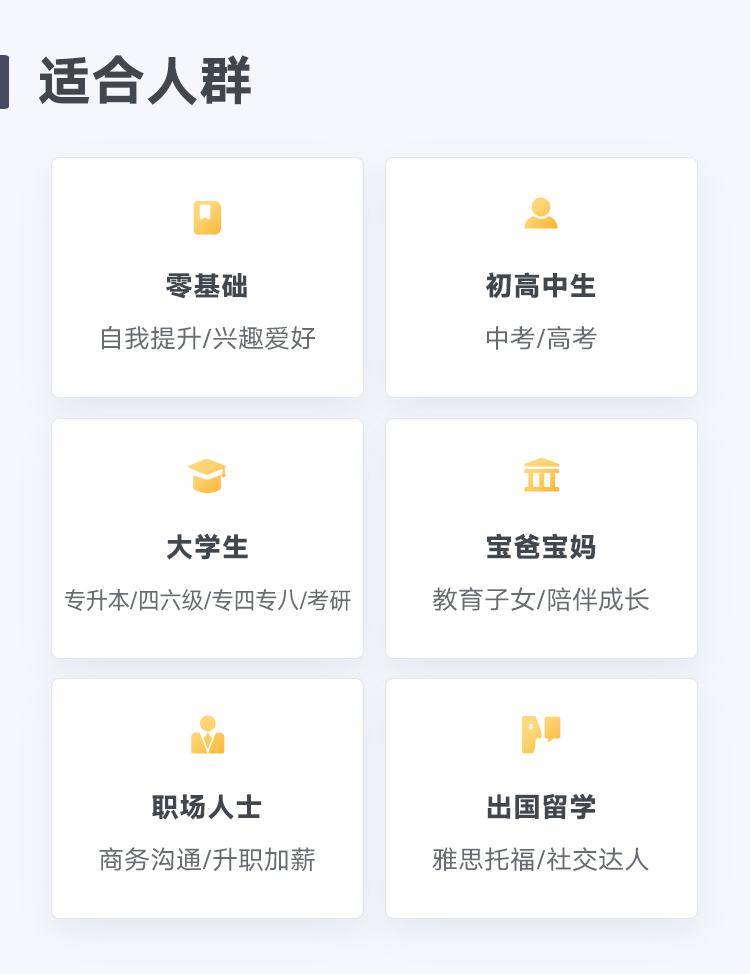 适合人群

零基础

自我提升/兴趣爱好

初高中生

中考/高考

大学生

专升本/四六级/专四专八/考研

宝爸宝妈

教育子女/陪伴成长

职场人士

商务沟通/升职加薪

出国留学

雅思托福/社交达人