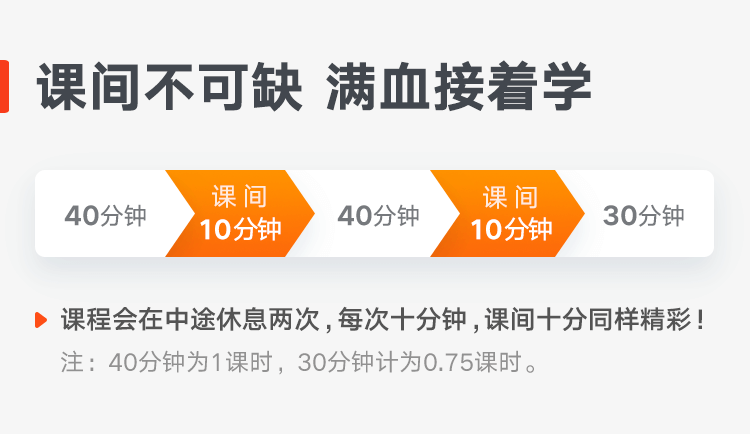 课间不可缺 满血接着学

40分钟

课间
10分钟

40分钟

课间
10分钟

30分钟

课程会在中途休息两次，每次十分钟，课间十分同样精彩！

注：40分钟为1课时，30分钟计为0.75课时。