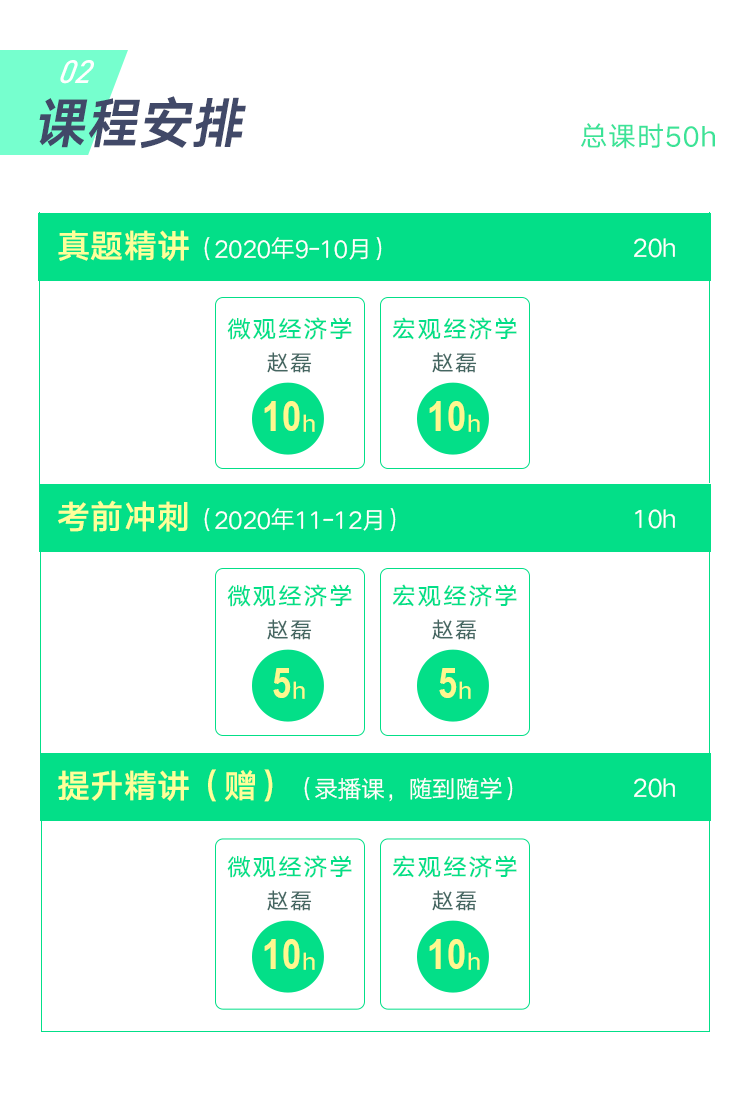 02
课程安排

总课时50h

真题精讲（2020年9-10月）
20h

微观经济学
赵磊
10h

宏观经济学
赵磊
10h

考前冲刺（2020年11-12月）
10h

微观经济学
赵磊
5h

宏观经济学
赵磊
5h

提升精讲（赠）（录播课，随到随学）
20h

微观经济学
赵磊
10h

宏观经济学
赵磊
10h