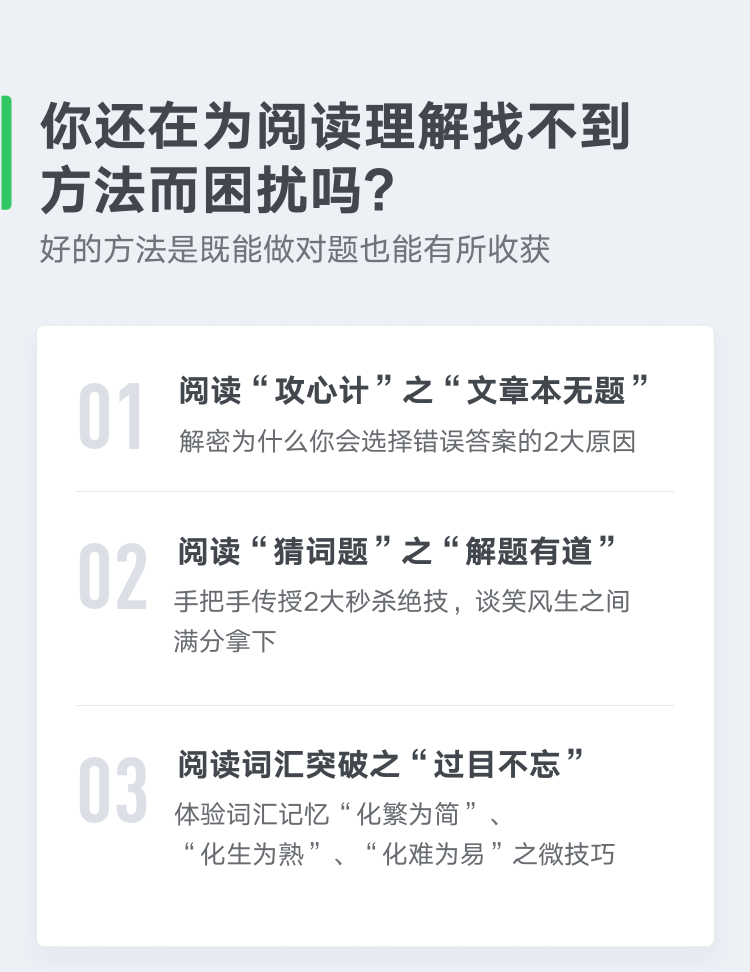 你还在为阅读理解找不到方法而困扰吗?

好的方法是既能做对题也能有所收获

01

阅读“攻心计”之“文章本无题”

解密为什么你会选择错误答案的2大原因

02

阅读“猜词题”之“解题有道”

手把手传授2大秒杀绝技，谈笑风生之间满分拿下

03

阅读词汇突破之“过目不忘”

体验词汇记忆“化繁为简”、“化生为熟”、“化难为易”之微技巧