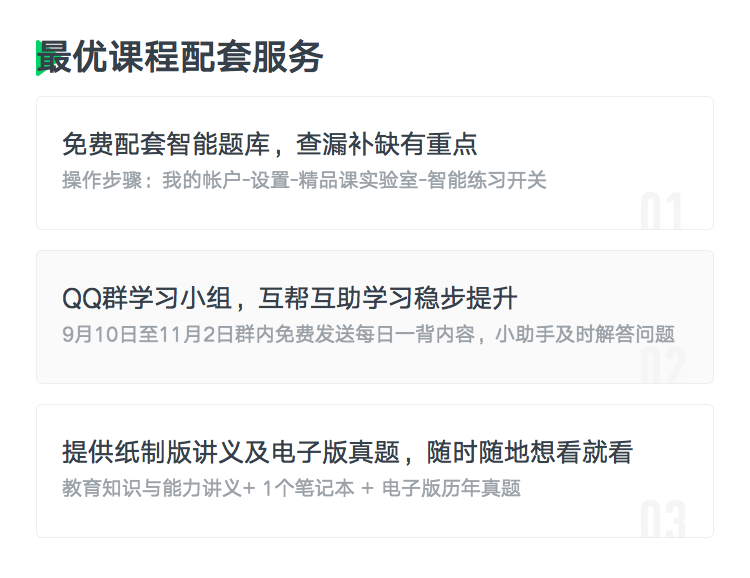 最优课程配套服务

免费配套智能题库，查漏补缺有重点
操作步骤：我的帐户-设置-精品课实验室-智能练习开关
01

QQ群学习小组，互帮互助学习稳步提升
9月10日至11月2日群内免费发送每日一背内容，小助手及时解答问题
02

提供纸制版讲义及电子版真题，随时随地想看就看
教育知识与能力讲义+ 1个笔记本 + 电子版历年真题
03