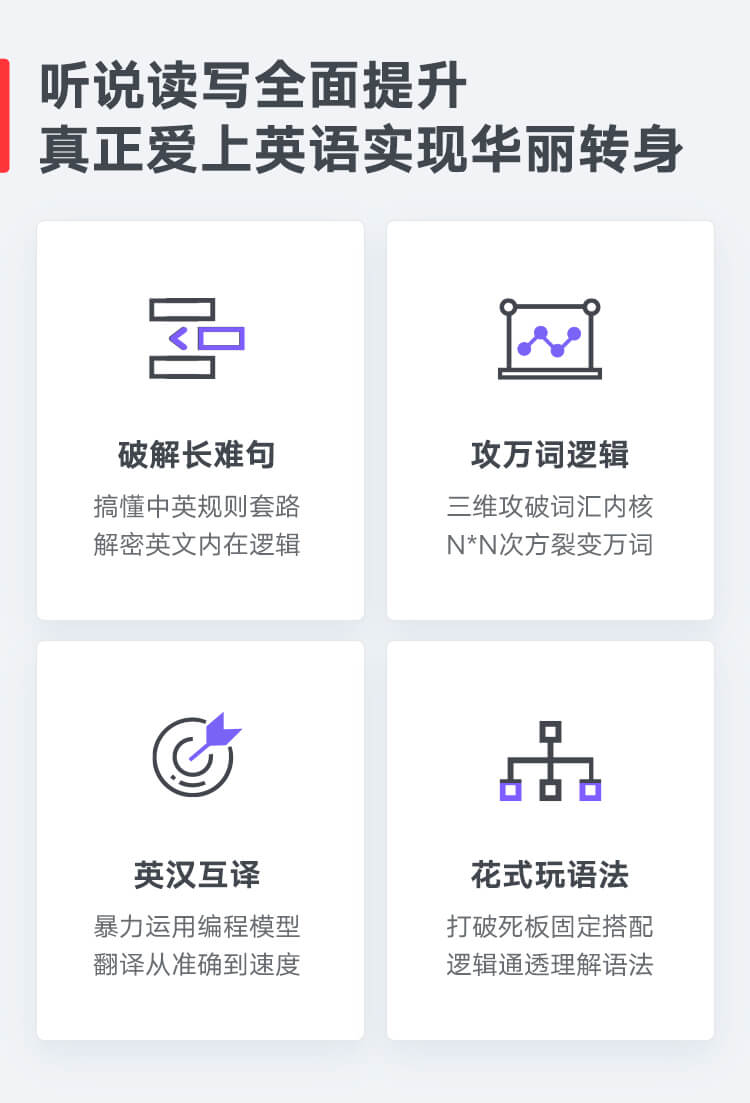 听说读写全面提升
真正爱上英语实现华丽转身

破解长难句

搞懂中英规则套路
解密英文内在逻辑

攻万词逻辑

三维攻破词汇内核
N*N次方裂变万词

英汉互译

暴力运用编程模型
翻译从准确到速度

花式玩语法

打破死板固定搭配
逻辑通透理解语法