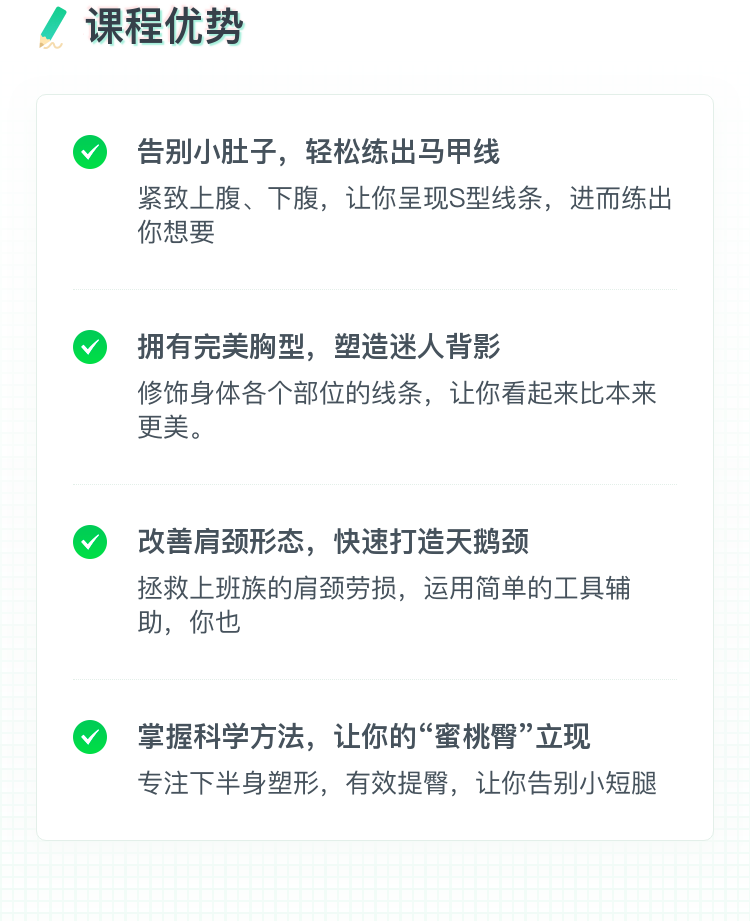 课程优势

告别小肚子，轻松练出马甲线

紧致上腹、下腹，让你呈现S型线条，进而练出你想要

拥有完美胸型，塑造迷人背影

修饰身体各个部位的线条，让你看起来比本来更美。

改善肩颈形态，快速打造天鹅颈

拯救上班族的肩颈劳损，运用简单的工具辅助，你也

掌握科学方法，让你的“蜜桃臀”立现

专注下半身塑形，有效提臀，让你告别小短腿