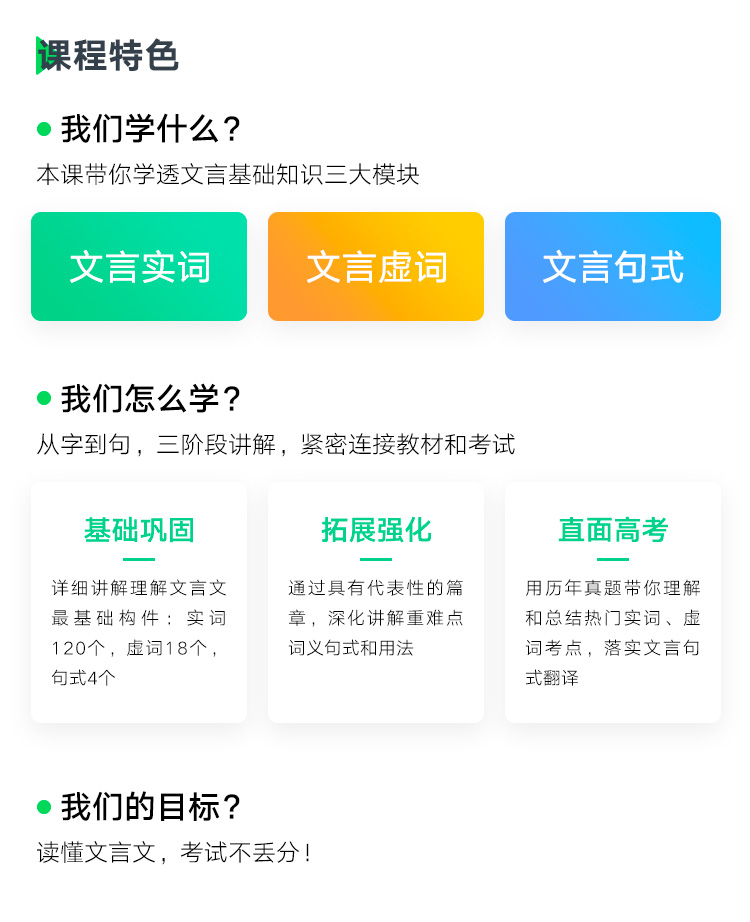 课程特色

• 我们学什么？

本课带你学透文言基础知识三大模块

文言实词

文言虚词

文言句式

• 我们怎么学？

从字到句，三阶段讲解，紧密连接教材和考试

基础巩固

详细讲解理解文言文最基础构件：实词120个，虚词18个，句式4个

拓展强化

通过具有代表性的篇章，深化讲解重难点词义句式和用法

直面高考

用历年真题带你理解和总结热门实词、虚词考点，落实文言句式翻译

• 我们的目标？

读懂文言文，考试不丢分！