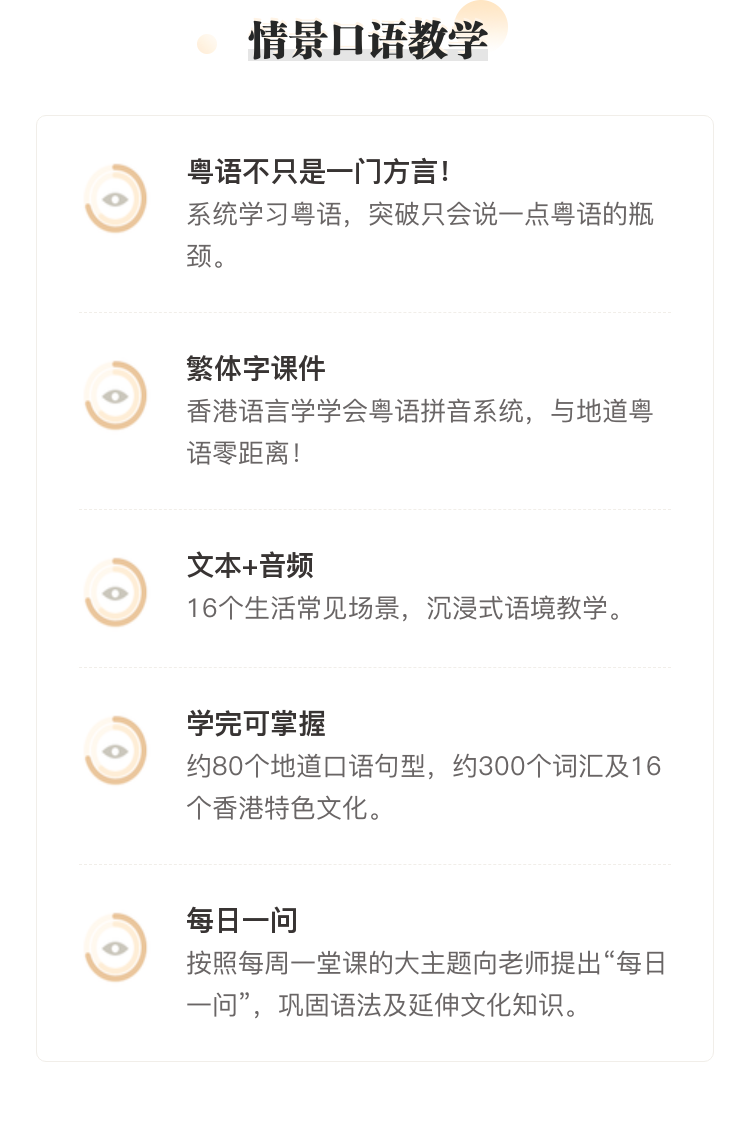 情景口语教学

粤语不只是一门方言!
系统学习粤语，突破只会说一点粤语的瓶颈。

繁体字课件
香港语言学学会粤语拼音系统，与地道粤语零距离!

文本+音频
16个生活常见场景，沉浸式语境教学。

学完可掌握
约80个地道口语句型，约300个词汇及16个香港特色文化。

每日一问
按照每周一堂课的大主题向老师提出“每日一问”，巩固语法及延伸文化知识。