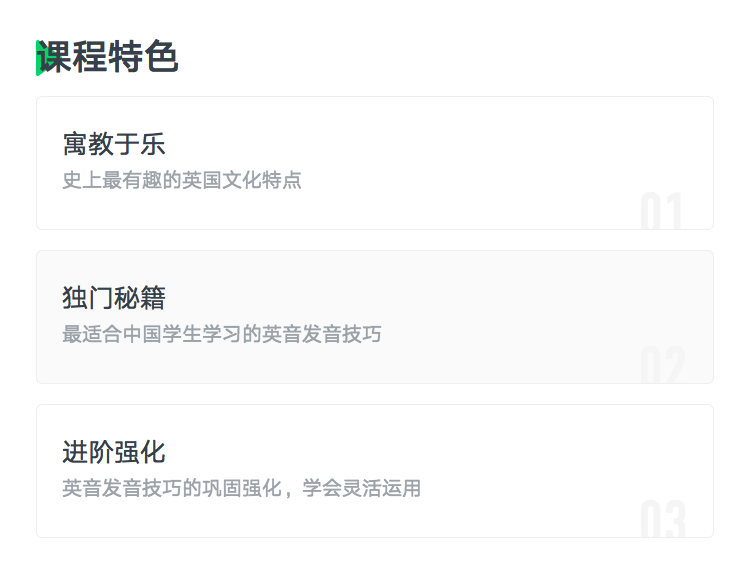 课程特色

寓教于乐
史上最有趣的英国文化特点
01

独门秘籍
最适合中国学生学习的英音发音技巧
02

进阶强化
英音发音技巧的巩固强化，学会灵活运用
03